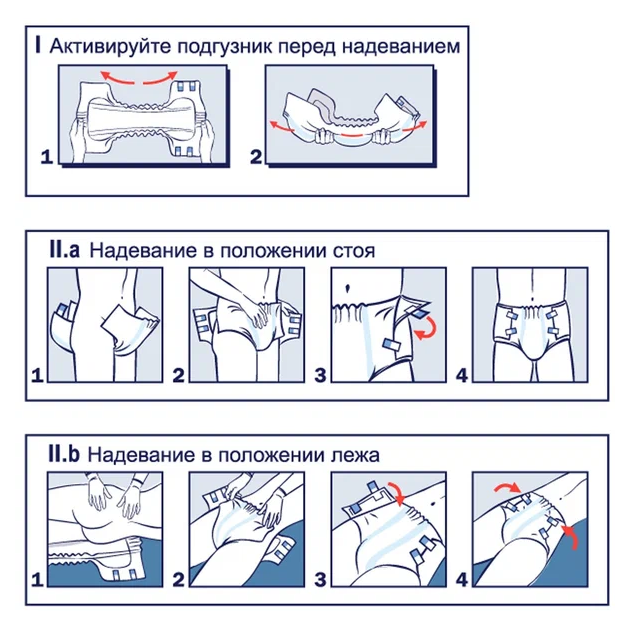 I Активируйте подгузник перед надеванием

1

2

II.a Надевание в положении стоя

1

2

3

4

II.b Надевание в положении лежа

1

2

3

4