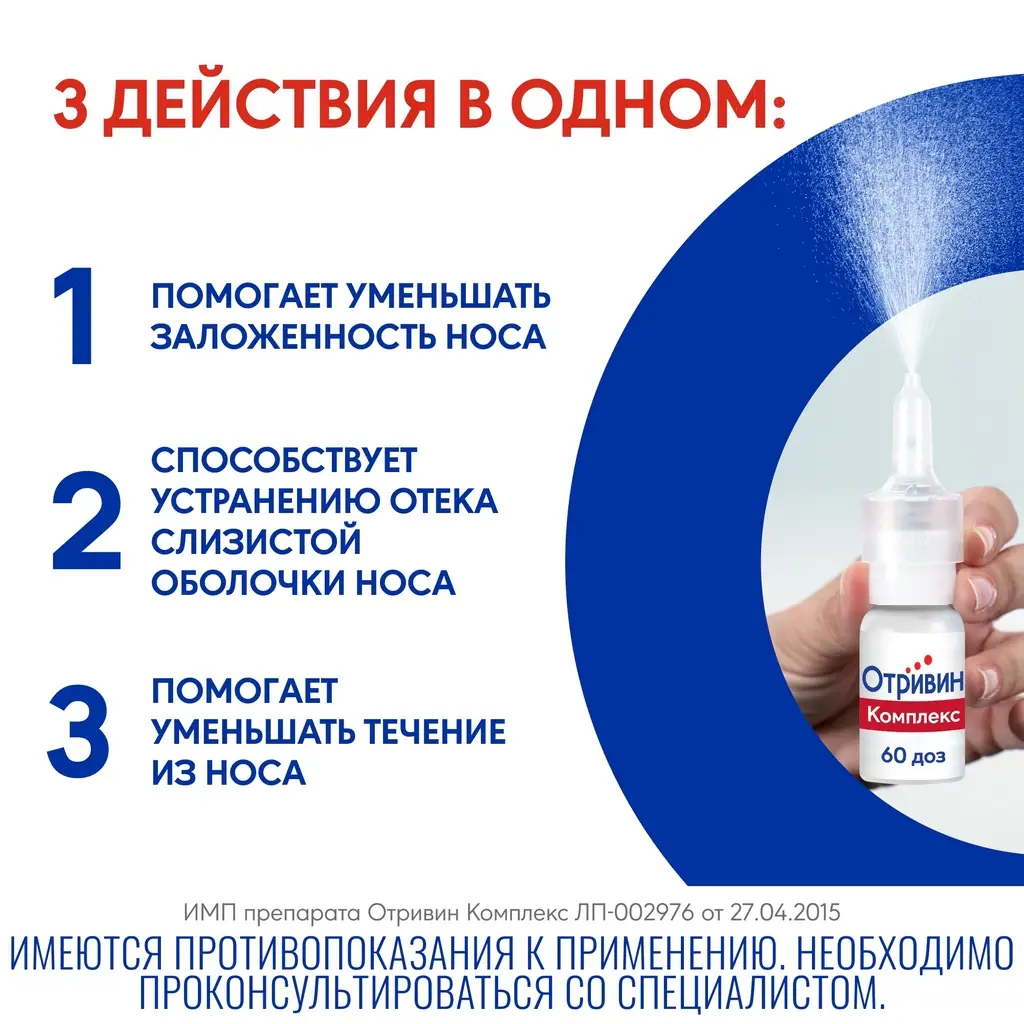 3 ДЕЙСТВИЯ В ОДНОМ:

1 ПОМОГАЕТ УМЕНЬШАТЬ ЗАЛОЖЕННОСТЬ НОСА

2 СПОСОБСТВУЕТ УСТРАНЕНИЮ ОТЕКА СЛИЗИСТОЙ ОБОЛОЧКИ НОСА

3 ПОМОГАЕТ УМЕНЬШАТЬ ТЕЧЕНИЕ ИЗ НОСА

Отривин
Комплекс
60 доз

ИМП препарата Отривин Комплекс ЛП-002976 от 27.04.2015

ИМЕЮТСЯ ПРОТИВОПОКАЗАНИЯ К ПРИМЕНЕНИЮ. НЕОБХОДИМО ПРОКОНСУЛЬТИРОВАТЬСЯ СО СПЕЦИАЛИСТОМ.