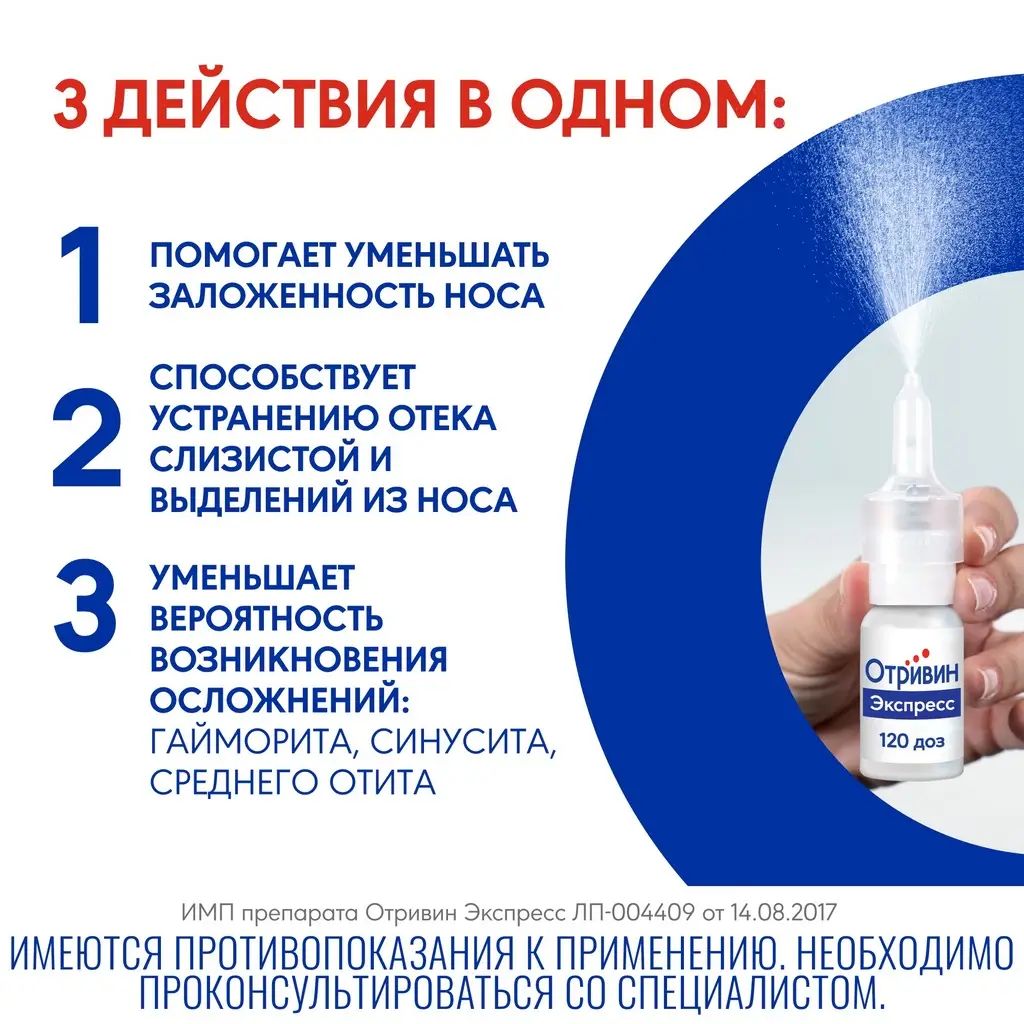 3 ДЕЙСТВИЯ В ОДНОМ:

1 ПОМОГАЕТ УМЕНЬШАТЬ ЗАЛОЖЕННОСТЬ НОСА

2 СПОСОБСТВУЕТ УСТРАНЕНИЮ ОТЕКА СЛИЗИСТОЙ И ВЫДЕЛЕНИЙ ИЗ НОСА

3 УМЕНЬШАЕТ ВЕРОЯТНОСТЬ ВОЗНИКНОВЕНИЯ ОСЛОЖНЕНИЙ: ГАЙМОРИТА, СИНУСИТА, СРЕДНЕГО ОТИТА

Отривин
Экспресс
120 доз

ИМП препарата Отривин Экспресс ЛП-004409 от 14.08.2017

ИМЕЮТСЯ ПРОТИВОПОКАЗАНИЯ К ПРИМЕНЕНИЮ. НЕОБХОДИМО ПРОКОНСУЛЬТИРОВАТЬСЯ СО СПЕЦИАЛИСТОМ.